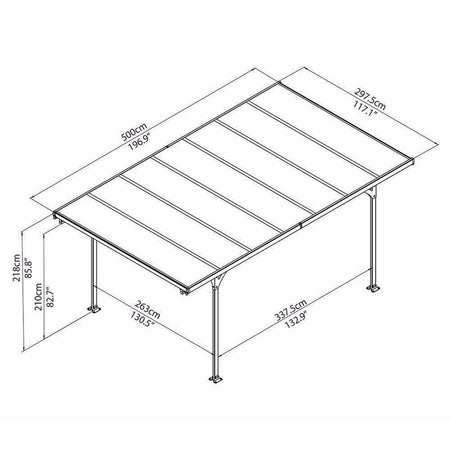 500cm
196.9"

297.5cm
117.1"

218cm
85.8"

210cm
82.7"

263cm
130.5"

337.5cm
132.9"