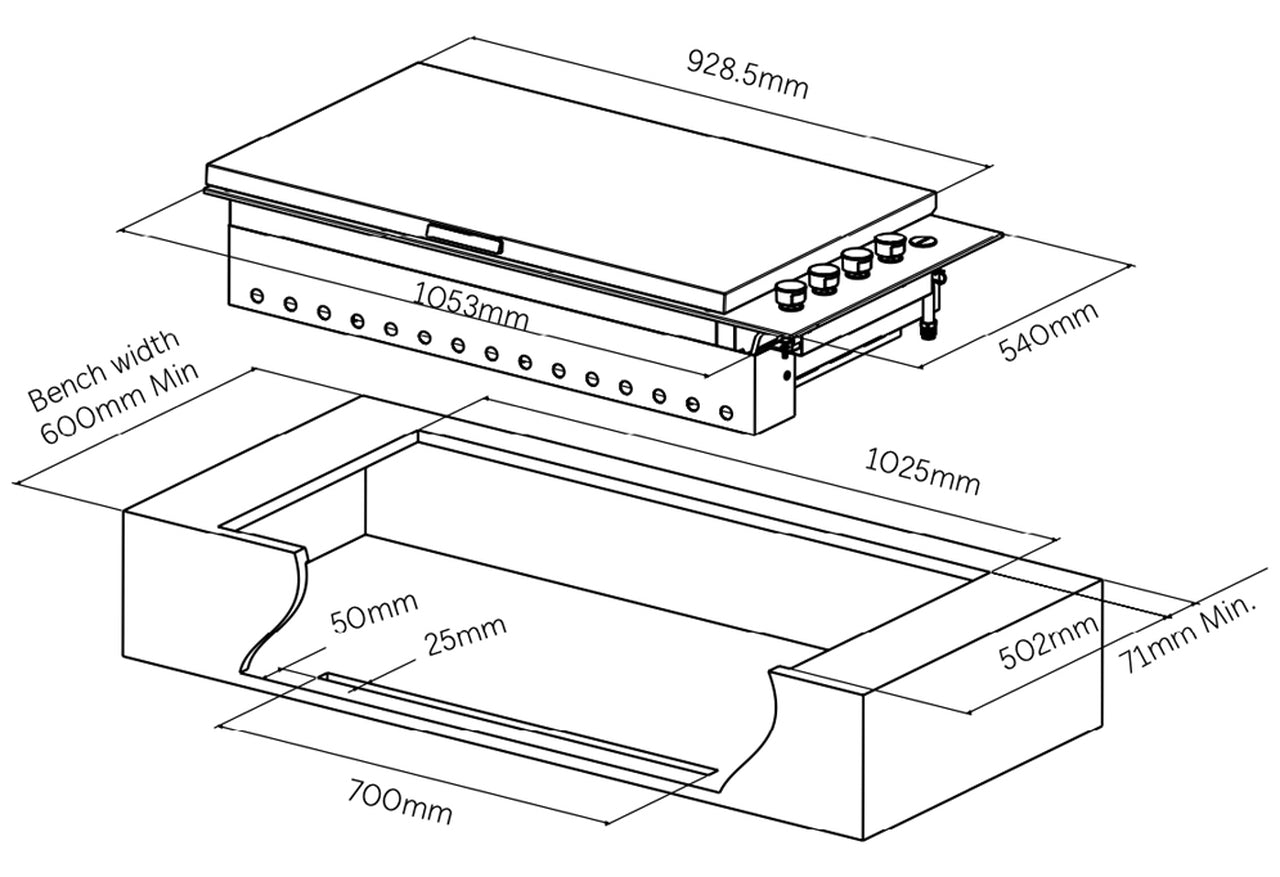 928.5mm

1053mm

540mm

Bench width 600mm Min

1025mm

50mm

25mm

502mm

71mm Min.

700mm