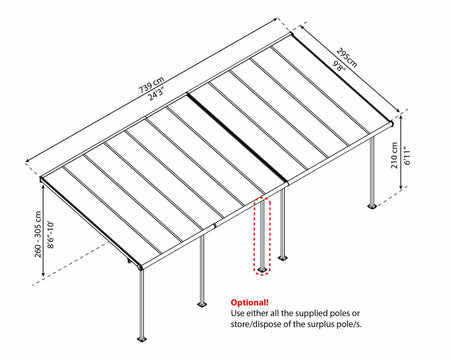 739 cm
24'3"

295cm
9'8"

210 cm
6'11"

260 - 305 cm
8'6"-10'

Optional!
Use either all the supplied poles or store/dispose of the surplus pole/s.