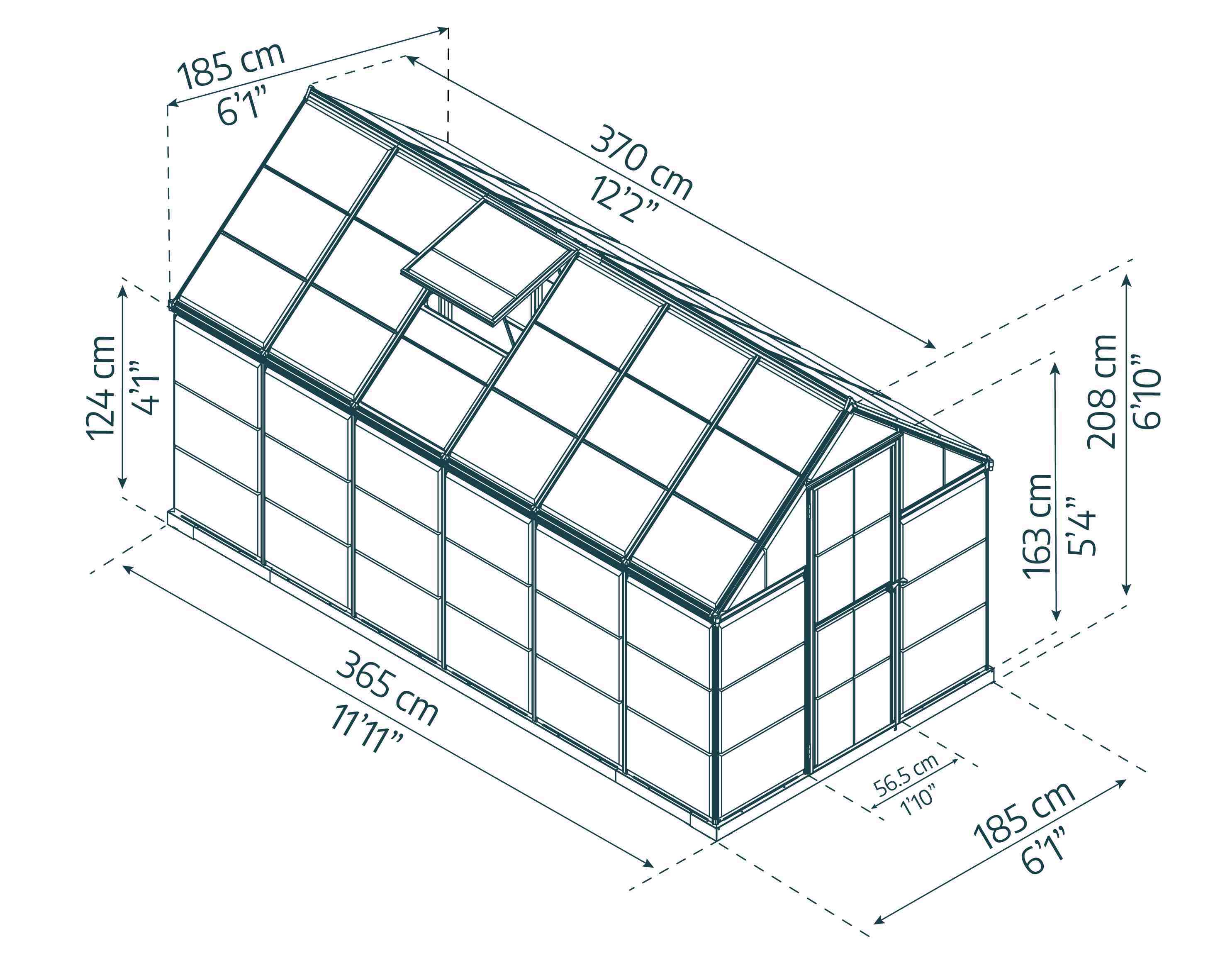 185 cm
6'1"

370 cm
12'2"

124 cm
4'1"

208 cm
6'10"

163 cm
5'4"

365 cm
11'11"

56.5 cm
1'10"

185 cm
6'1"