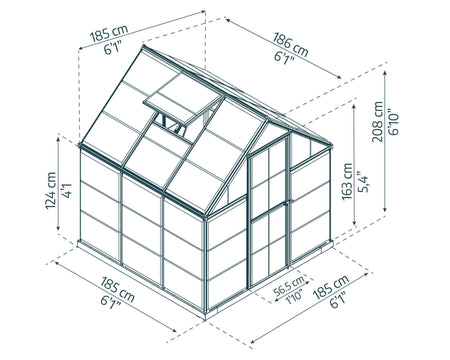 185 cm
6'1"

186 cm
6'1"

208 cm
6'10"

163 cm
5,4"

124 cm
4'1

185 cm
6'1"

56.5 cm
1'10"

185 cm
6'1"