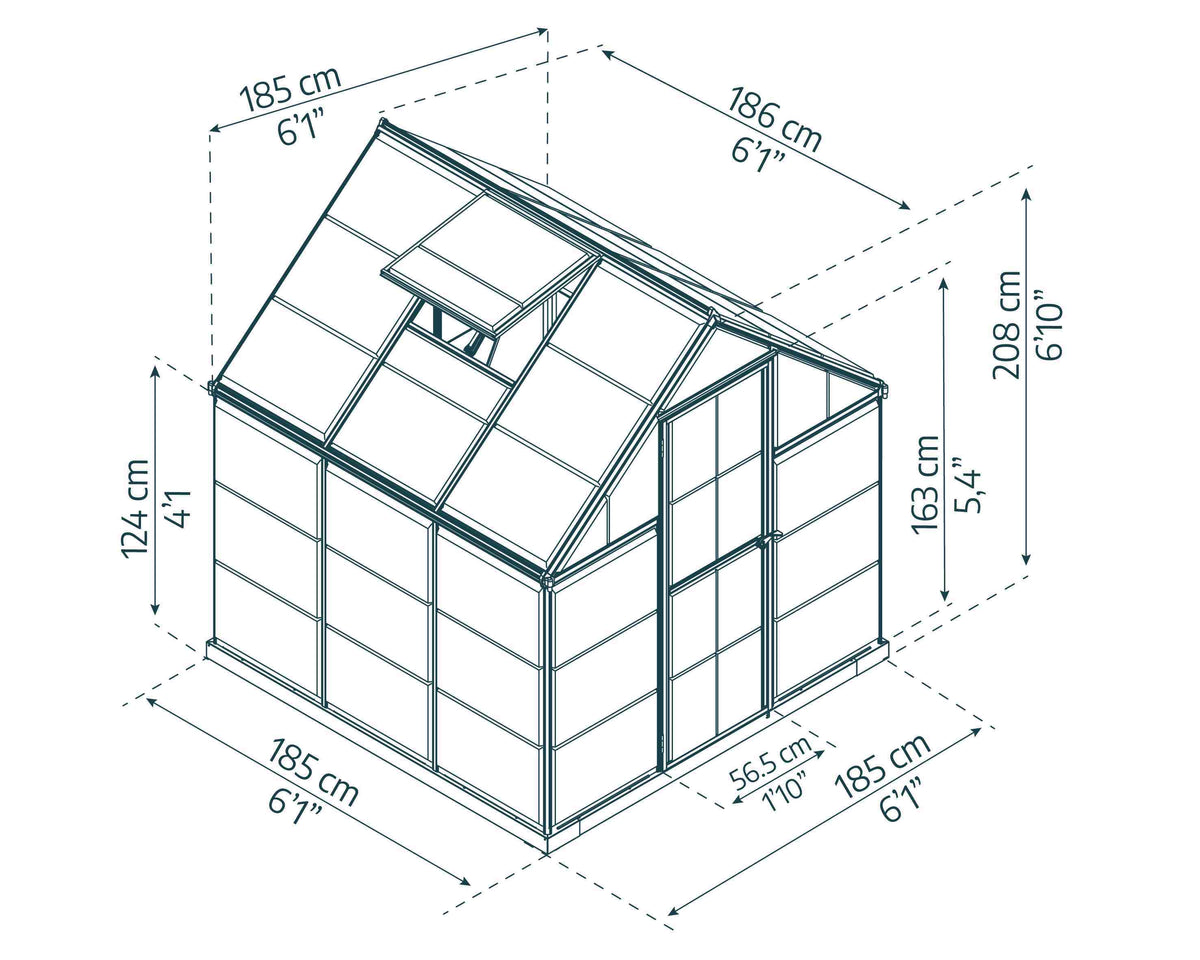 185 cm
6'1"

186 cm
6'1"

208 cm
6'10"

163 cm
5,4"

124 cm
4'1

185 cm
6'1"

56.5 cm
1'10"

185 cm
6'1"