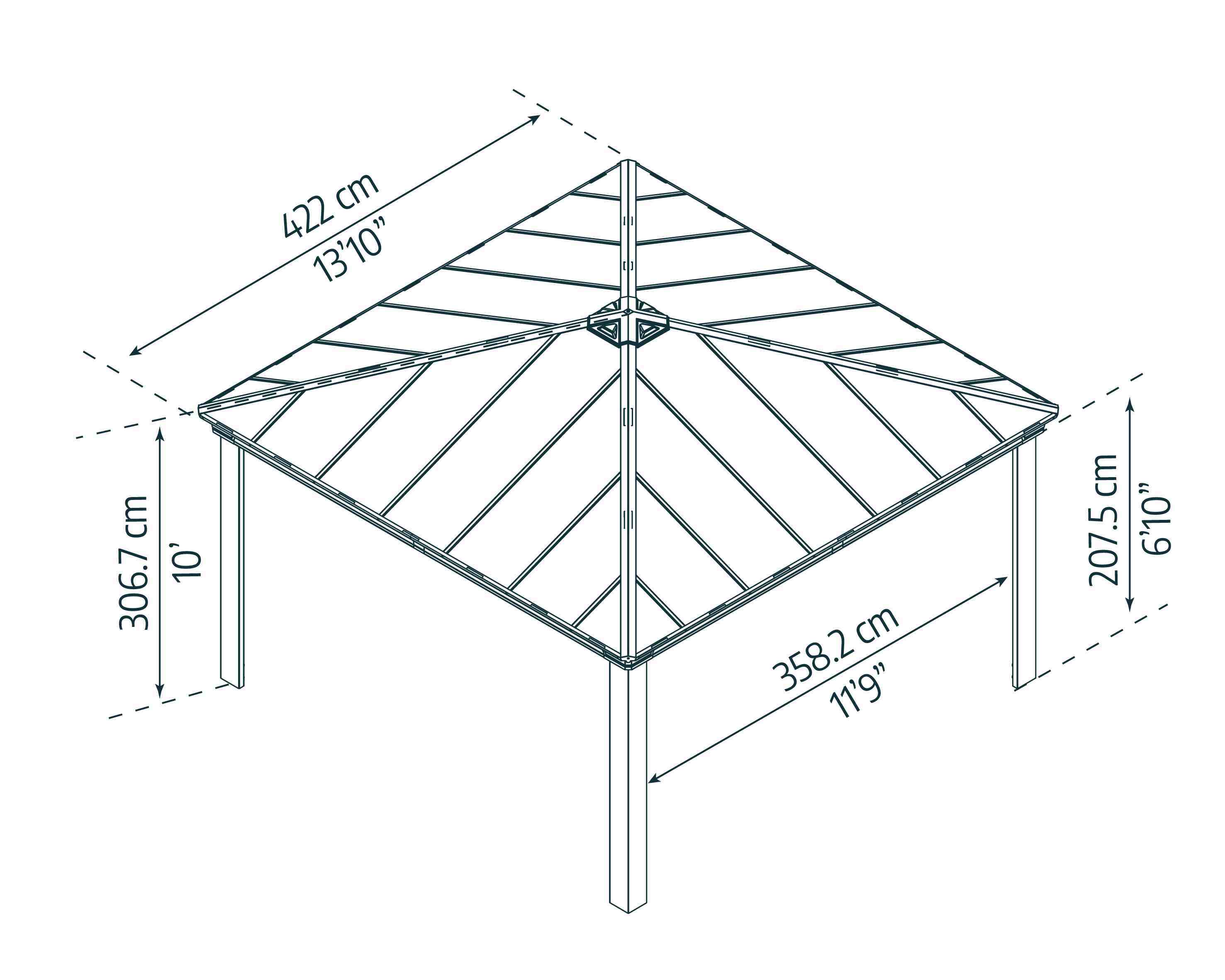 422 cm
13'10"

306.7 cm
10'

207.5 cm
6'10"

358.2 cm
11'9"