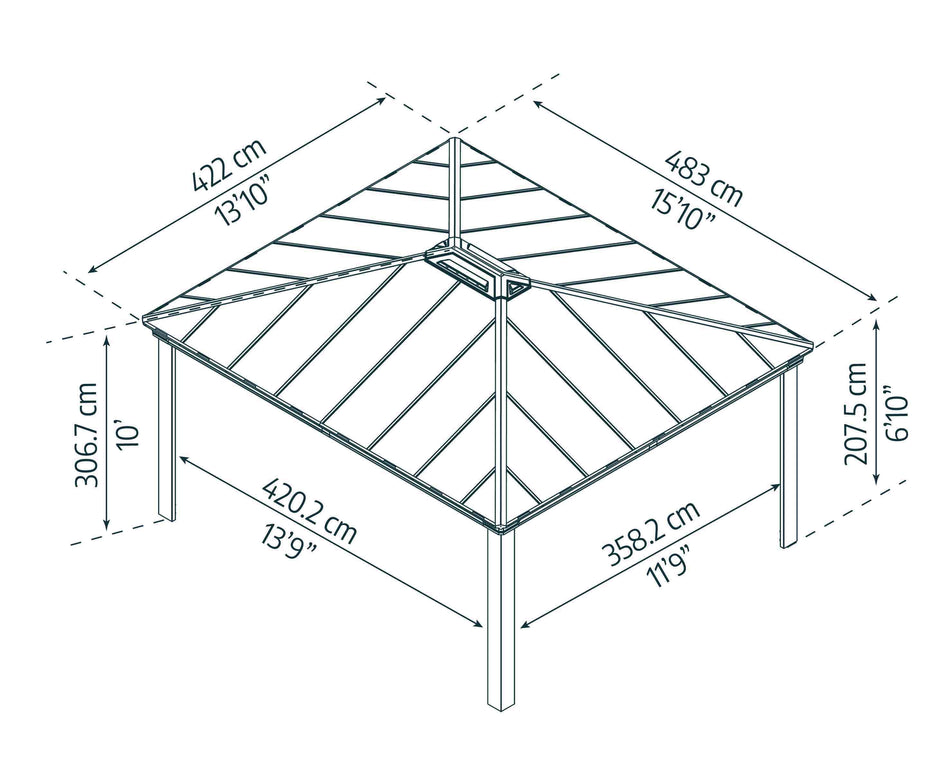 422 cm
13'10"

483 cm
15'10"

306.7 cm
10'

207.5 cm
6'10"

420.2 cm
13'9"

358.2 cm
11'9"