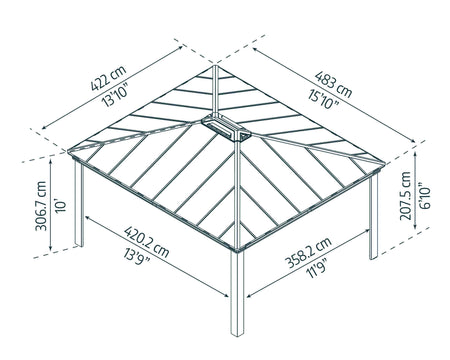 422 cm
13'10"

483 cm
15'10"

306.7 cm
10'

207.5 cm
6'10"

420.2 cm
13'9"

358.2 cm
11'9"