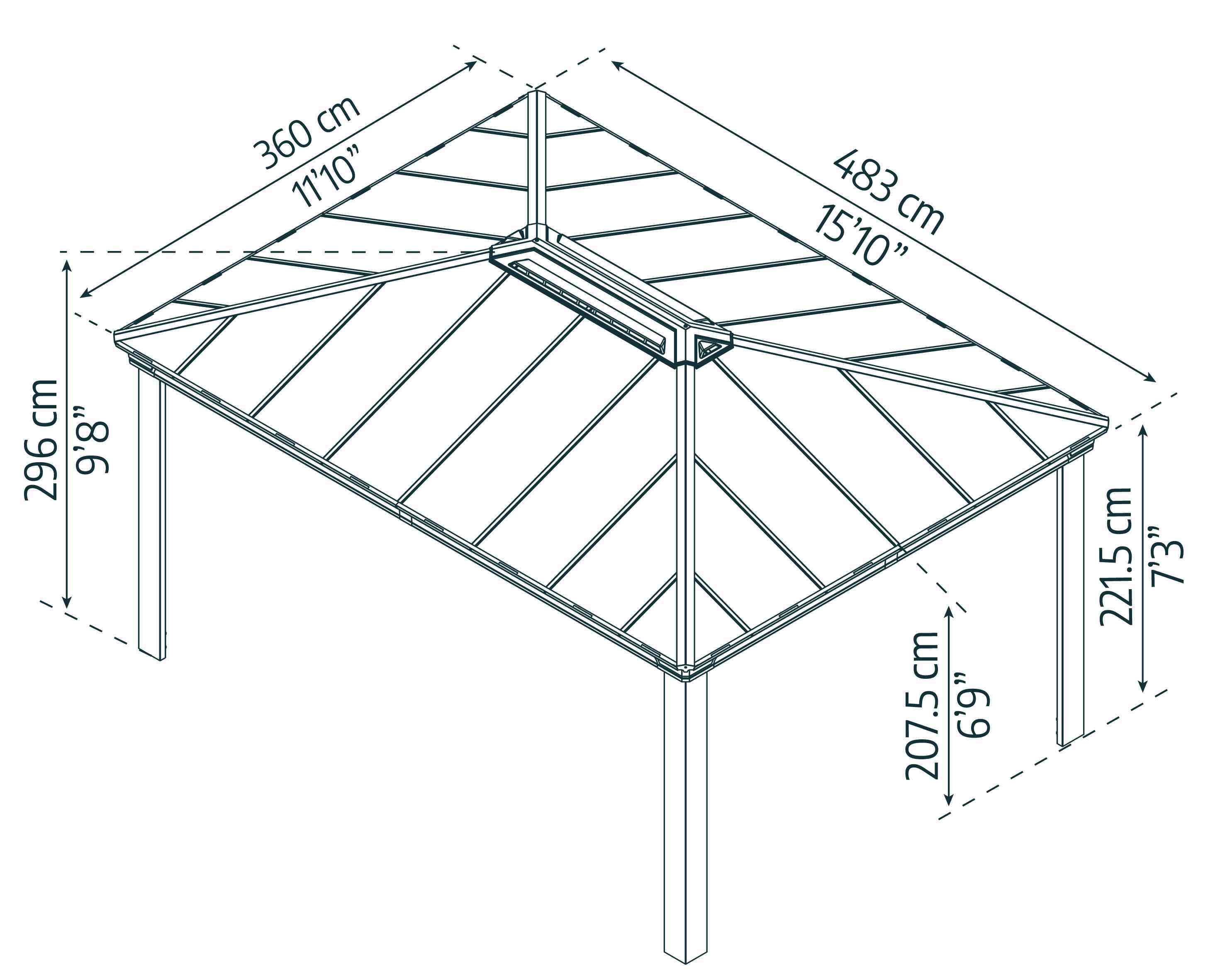 360 cm
11'10"

483 cm
15'10"

296 cm
9'8"

221.5 cm
7'3"

207.5 cm
6'9"