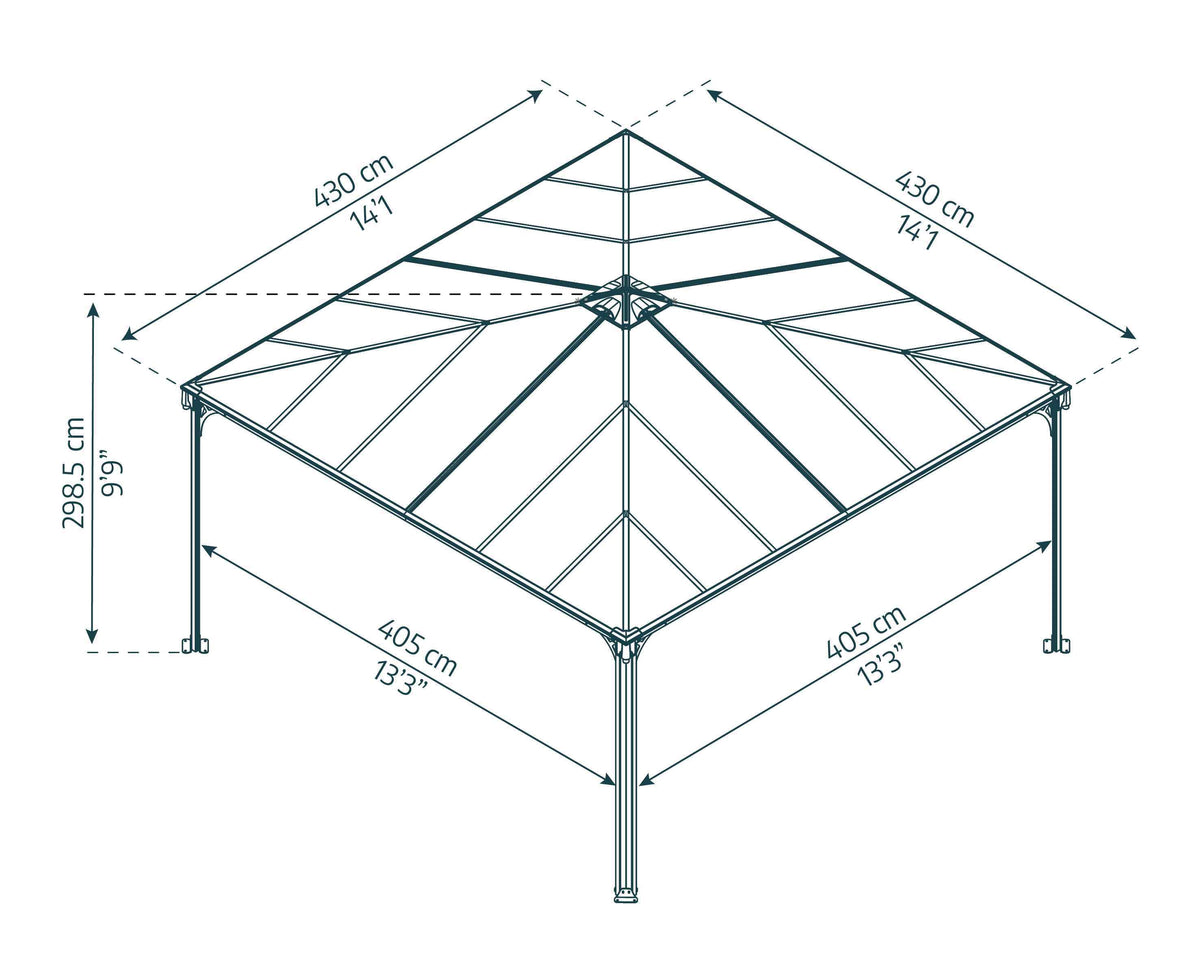 430 cm
14'1

430 cm
14'1

298.5 cm
9'9"

405 cm
13'3"

405 cm
13'3"