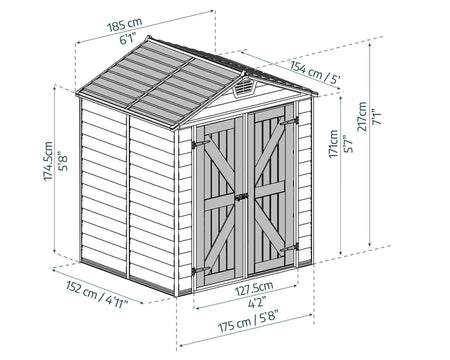 185 cm
6'1"

154 cm / 5'

217cm
7'1"

171cm
5'7"

174.5cm
5'8"

152 cm / 4'11"

127.5cm
4'2"

175 cm / 5'8"