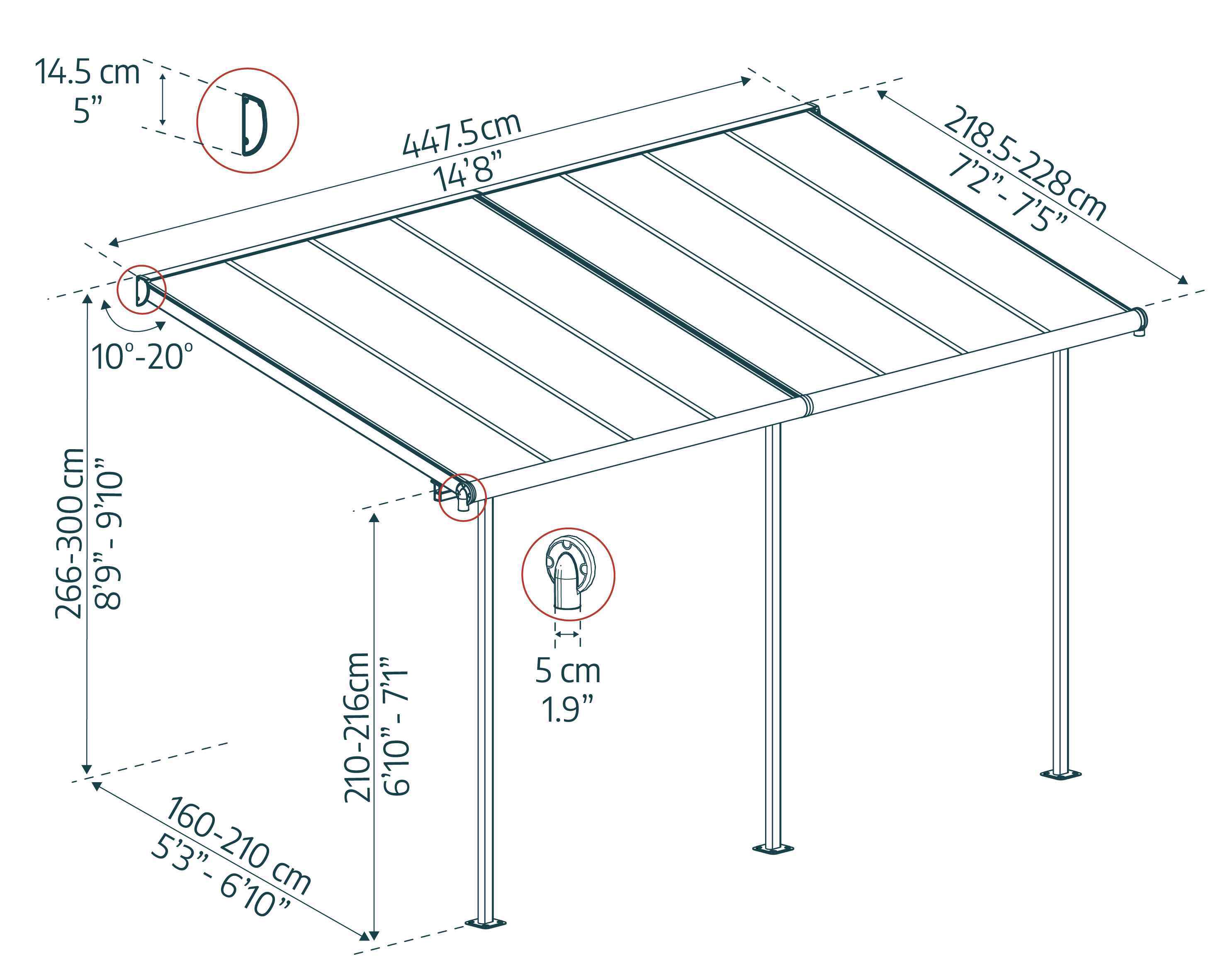 14.5 cm
5”

447.5cm
14’8”

218.5-228cm
7’2” - 7’5”

10°-20°

266-300 cm
8’9” - 9’10”

210-216cm
6’10” - 7’1”

5 cm
1.9”

160-210 cm
5’3” - 6’10”