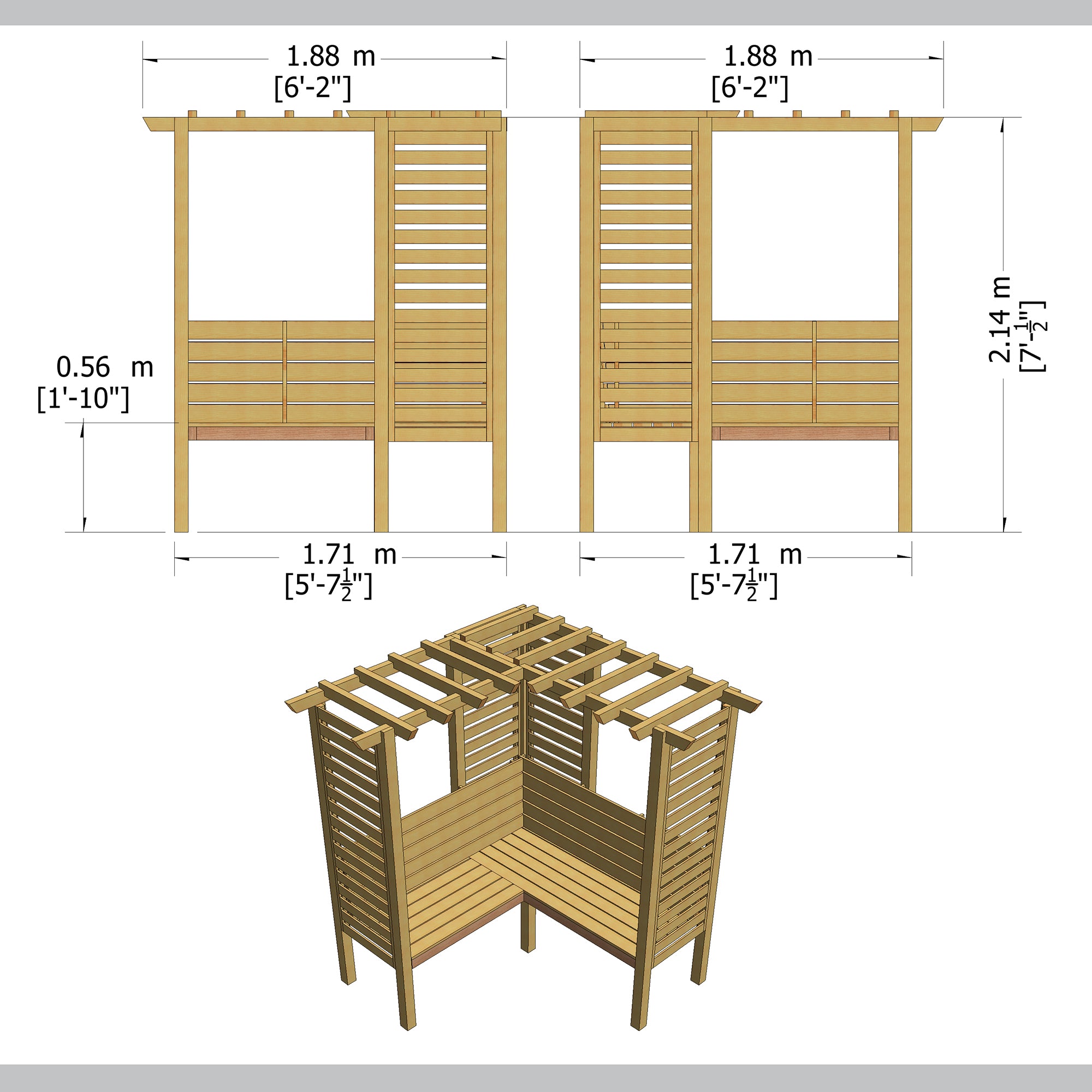 1.88 m
[6'-2"]

1.88 m
[6'-2"]

0.56 m
[1'-10"]

2.14 m
[7'-$\frac{1}{2}$"]

1.71 m
[5'-7$\frac{1}{2}$"]

1.71 m
[5'-7$\frac{1}{2}$"]